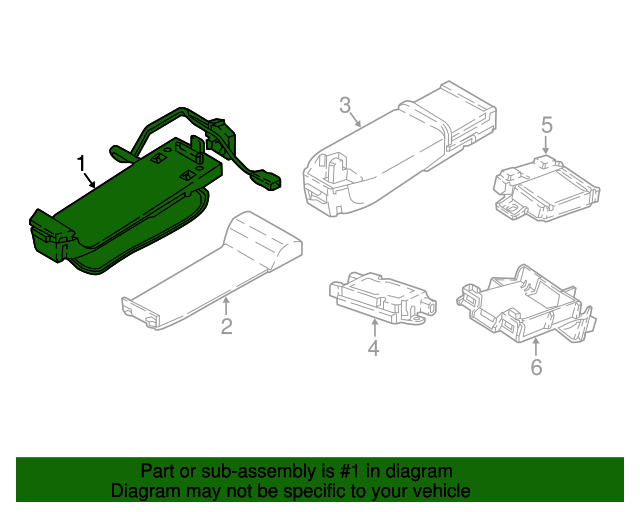 1
3
5
2
4
6

Part or sub-assembly is #1 in diagram
Diagram may not be specific to your vehicle