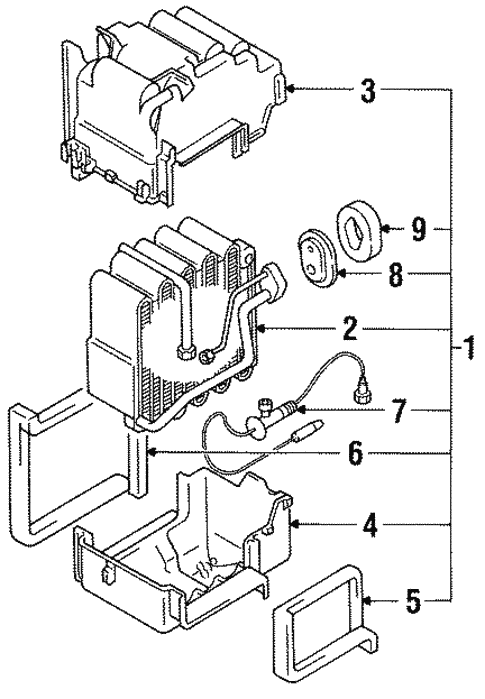 3
9
8
2
1
7
6
4
5