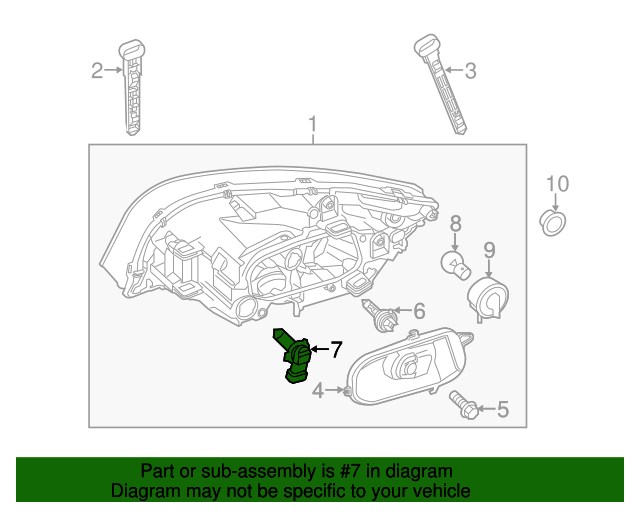 2
3
1
10
8
9
6
7
4
5

Part or sub-assembly is #7 in diagram
Diagram may not be specific to your vehicle