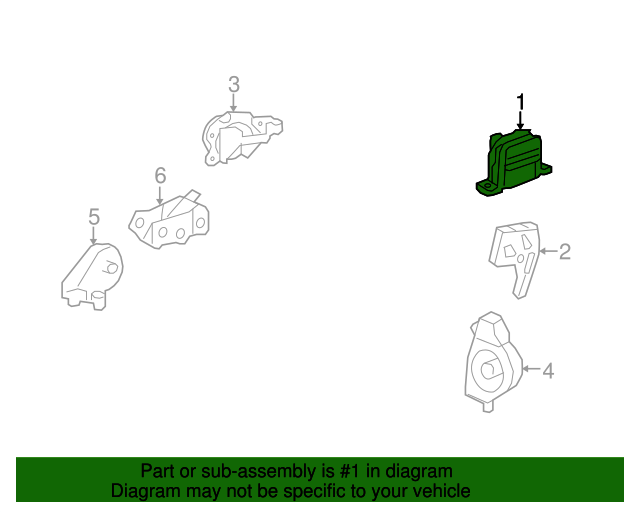 3
1
6
5
2
4
Part or sub-assembly is #1 in diagram
Diagram may not be specific to your vehicle