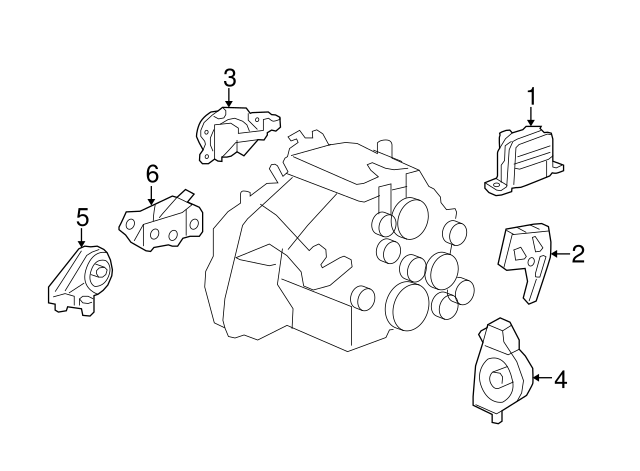 3
1
6
5
2
4