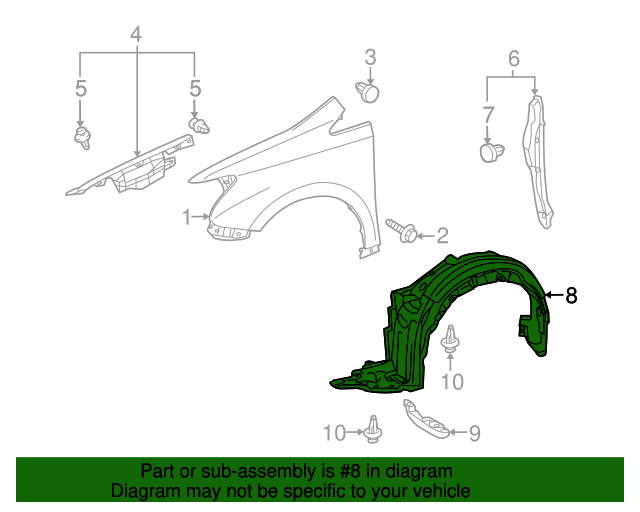 4
5
5
3
6
7
1
2
8
10
10
9

Part or sub-assembly is #8 in diagram
Diagram may not be specific to your vehicle