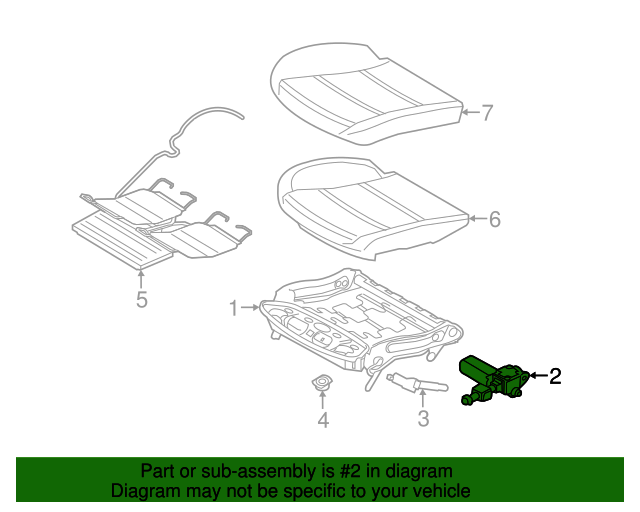 7

6

5

1

2

4

3

Part or sub-assembly is #2 in diagram
Diagram may not be specific to your vehicle