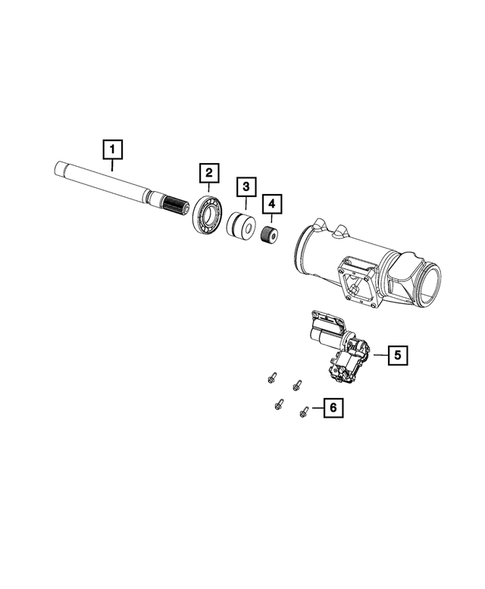 1
2
3
4
5
6