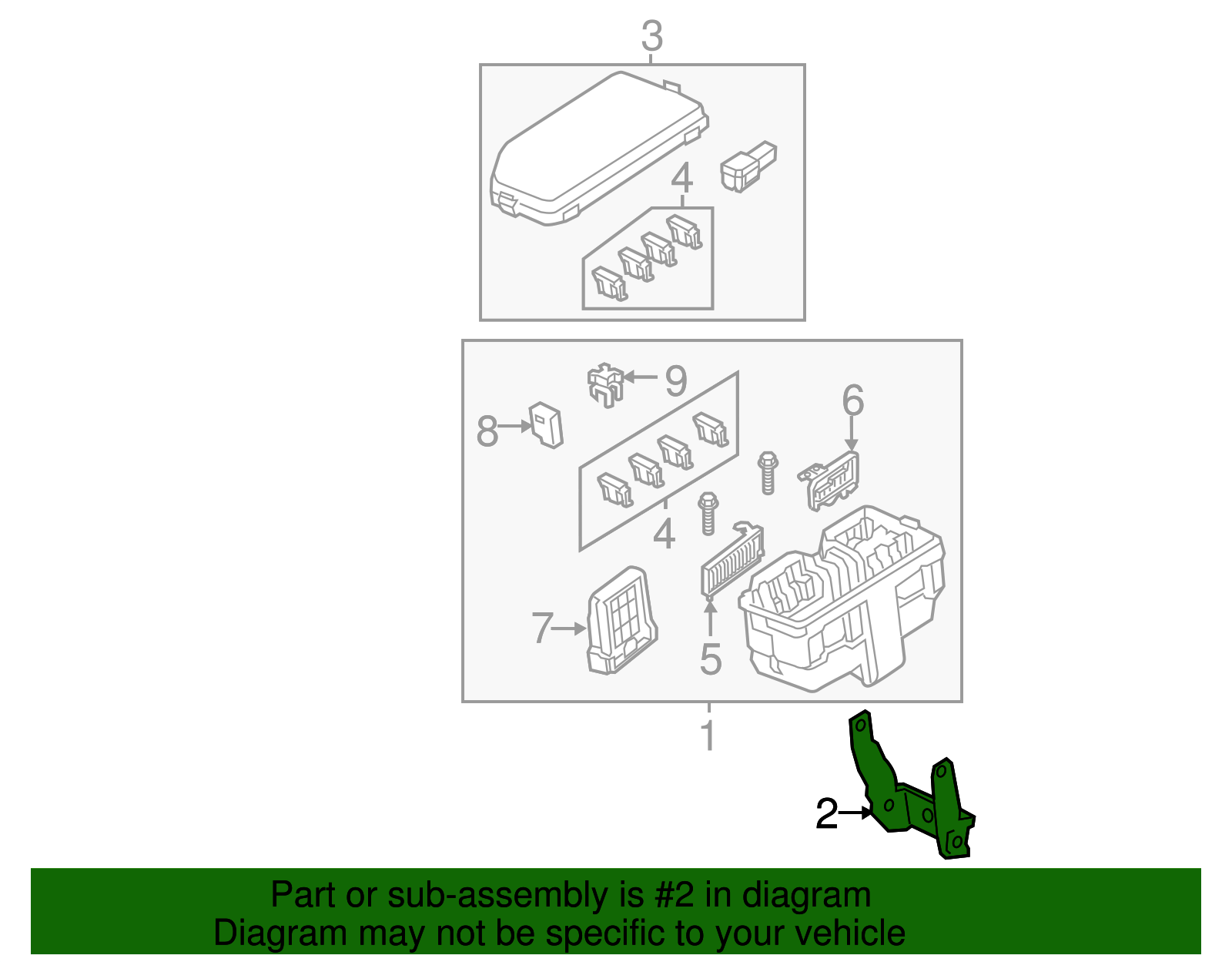 3
4
9
6
8
4
7
5
1
2
Part or sub-assembly is #2 in diagram
Diagram may not be specific to your vehicle