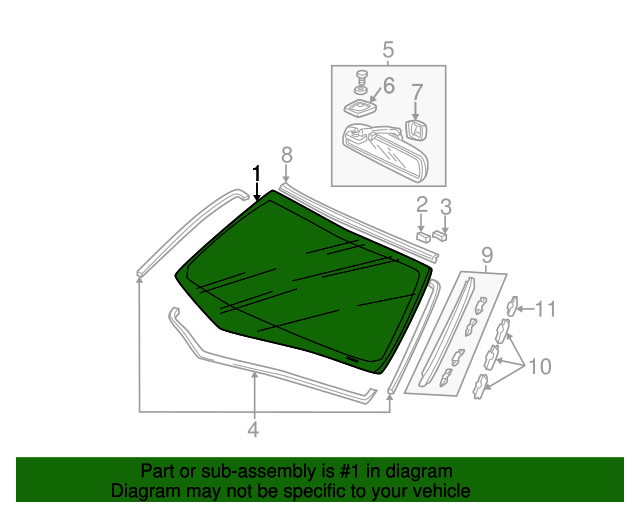 5
6
7
8
1
2
3
9
11
10
4

Part or sub-assembly is #1 in diagram
Diagram may not be specific to your vehicle