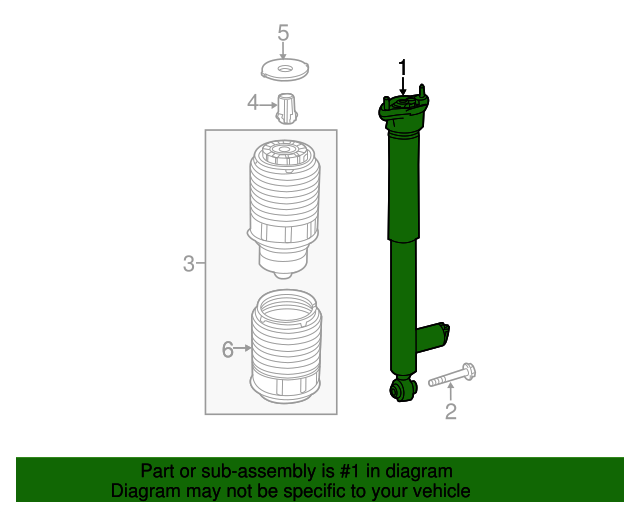 5
1
4
3
6
2

Part or sub-assembly is #1 in diagram
Diagram may not be specific to your vehicle