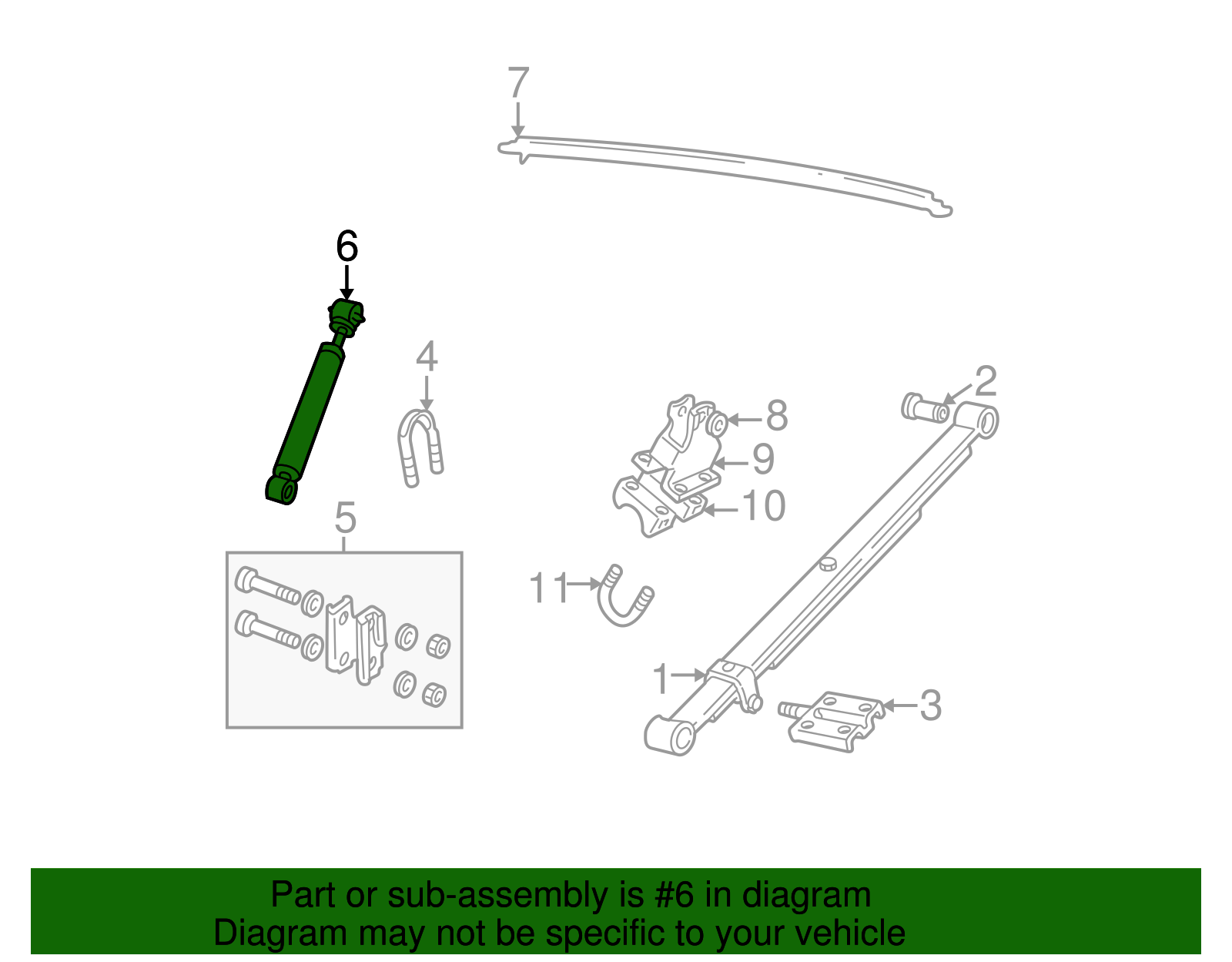 7

6

4

2

8

9

10

5

11

1

3

Part or sub-assembly is #6 in diagram
Diagram may not be specific to your vehicle