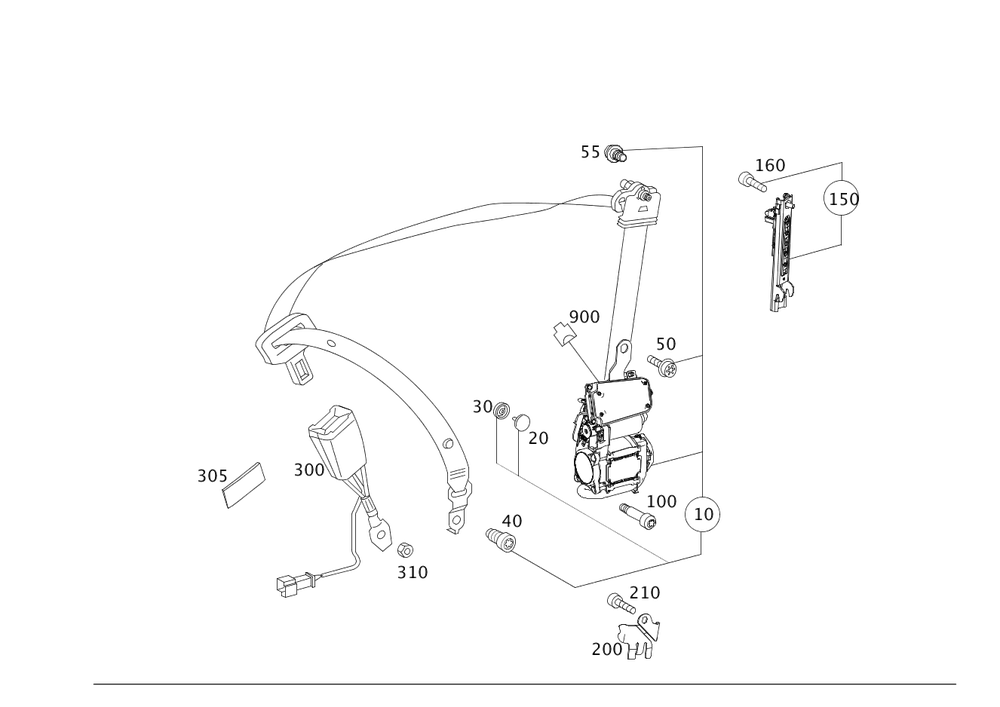 55
160
150
900
50
30
20
305
300
100
10
40
310
210
200