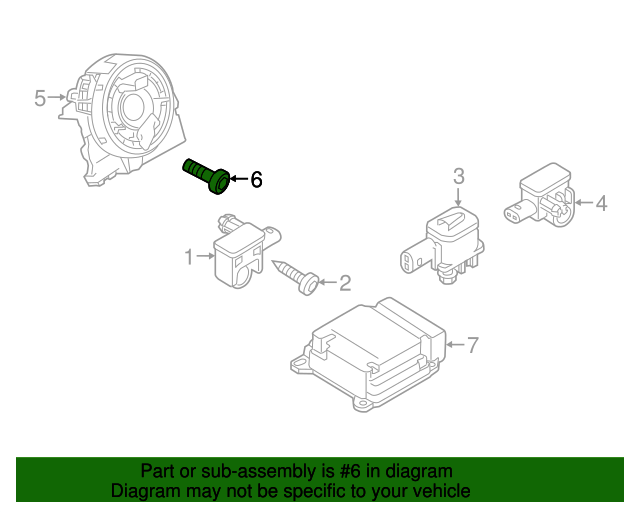 5
6
3
4
1
2
7

Part or sub-assembly is #6 in diagram
Diagram may not be specific to your vehicle