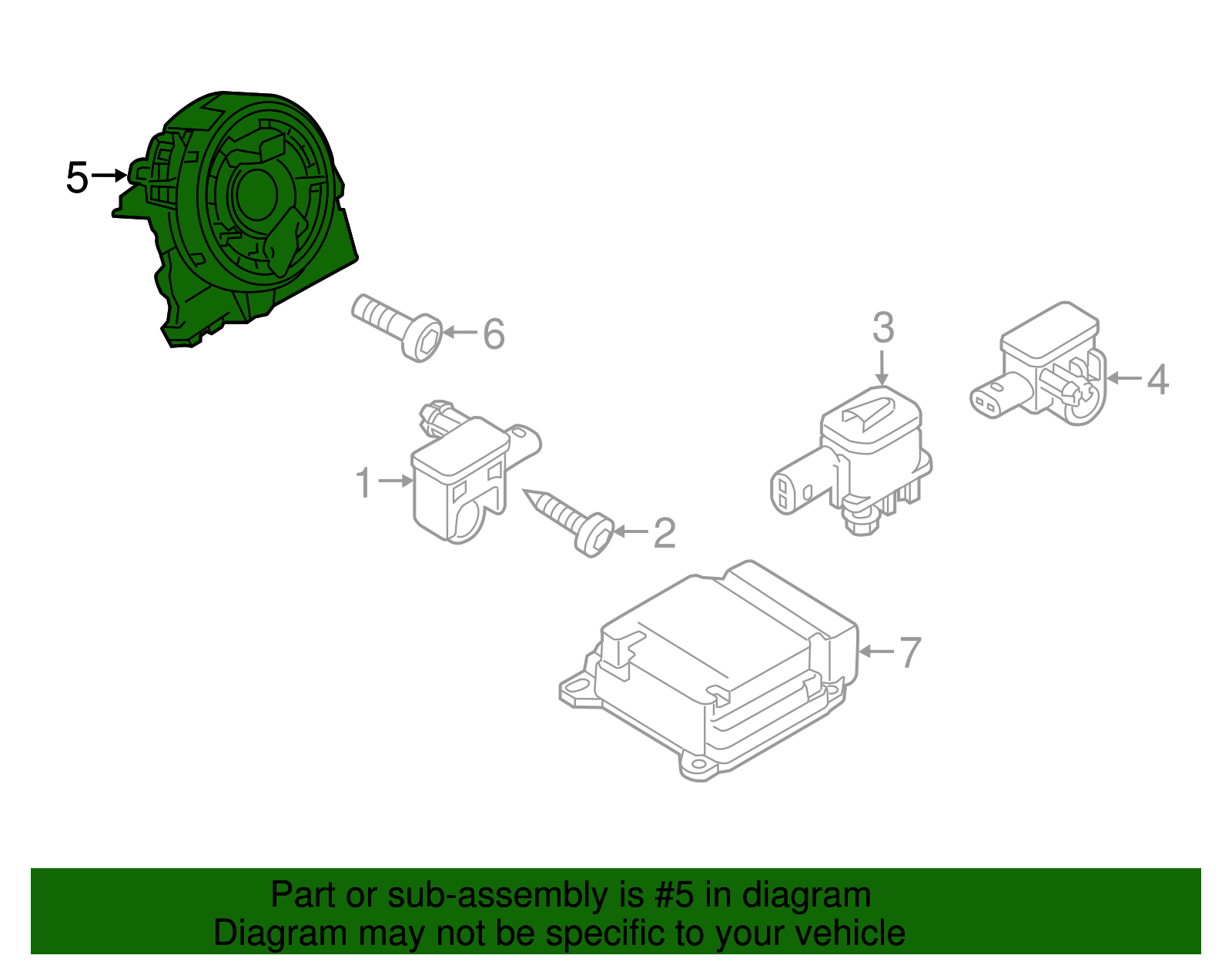 5
6
3
4
1
2
7

Part or sub-assembly is #5 in diagram
Diagram may not be specific to your vehicle