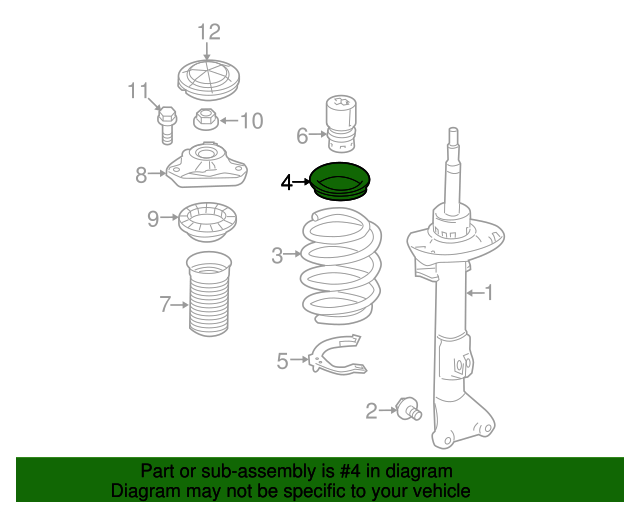 12
11
10
6
8
4
9
3
1
7
5
2

Part or sub-assembly is #4 in diagram
Diagram may not be specific to your vehicle