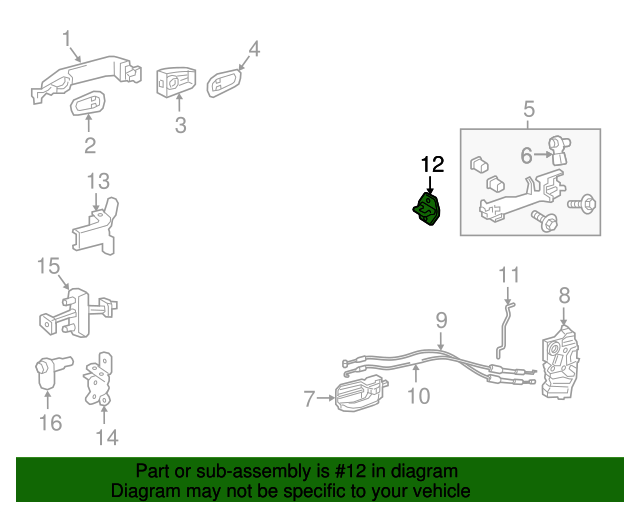 1
4
3
2
5
6
12
13
15
11
8
9
10
7
16
14

Part or sub-assembly is #12 in diagram
Diagram may not be specific to your vehicle