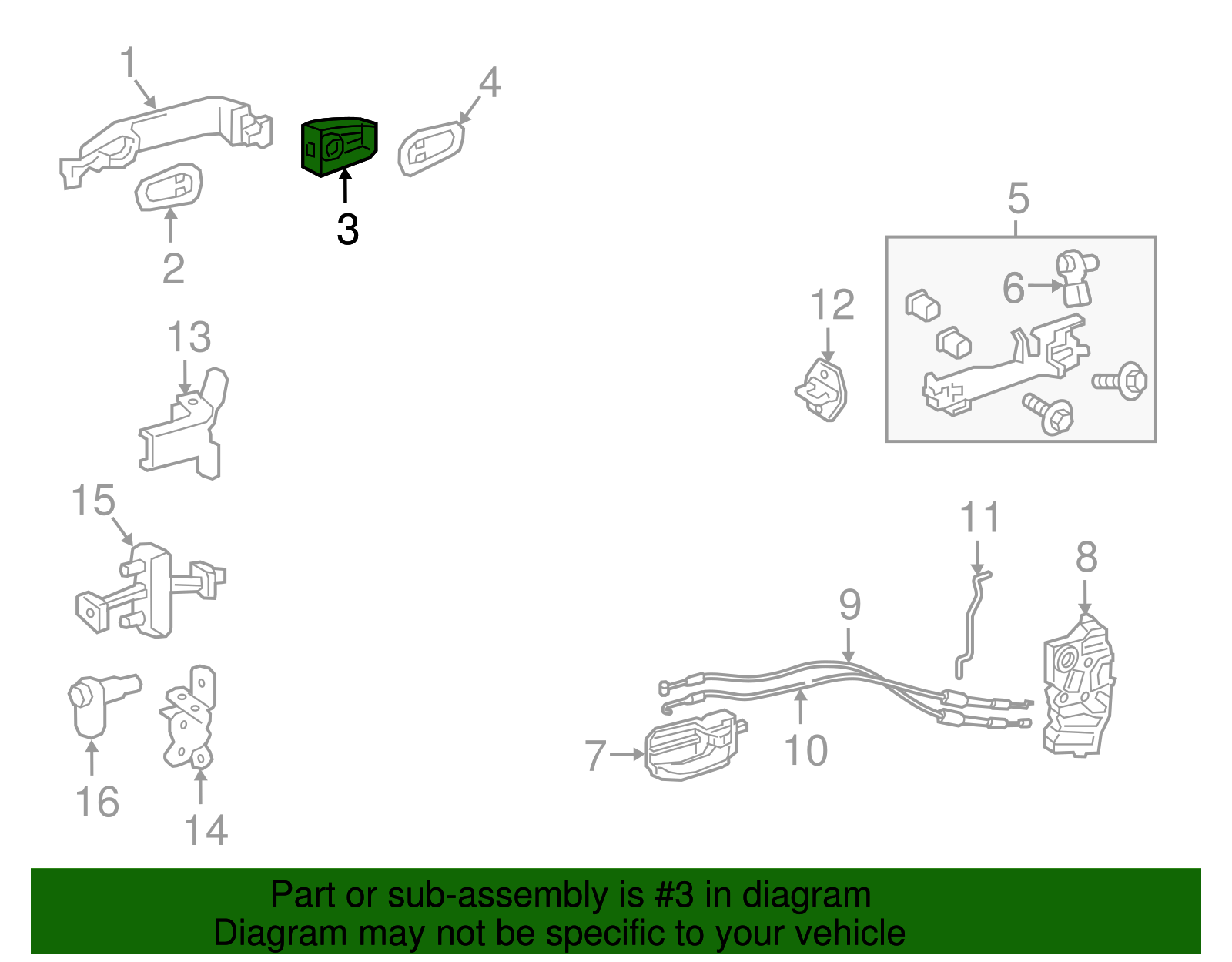 1
4
3
2
5
6
12
13
15
11
8
9
7
10
16
14

Part or sub-assembly is #3 in diagram
Diagram may not be specific to your vehicle