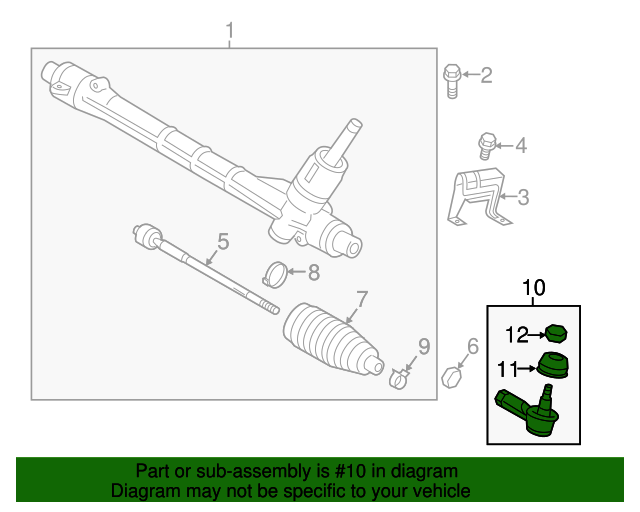 1
2
4
3
5
8
7
9
6
10
12
11

Part or sub-assembly is #10 in diagram
Diagram may not be specific to your vehicle