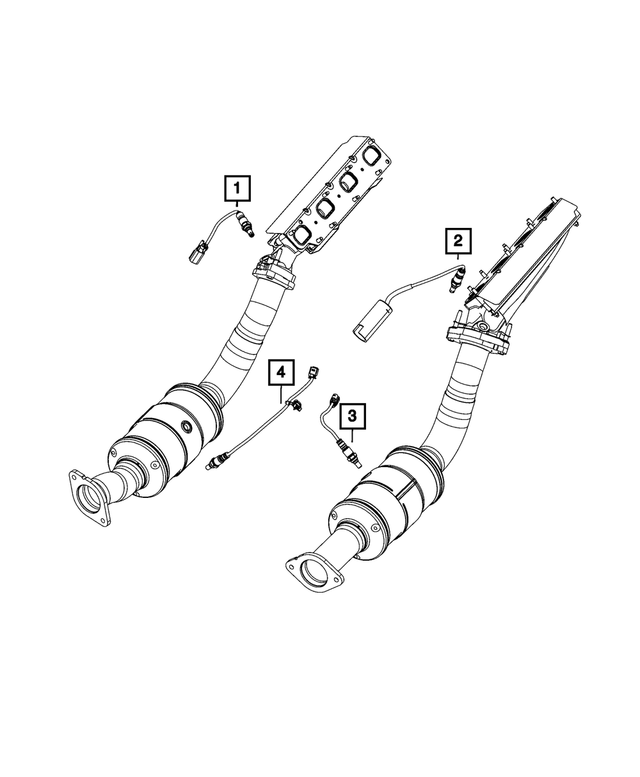 1
2
4
3