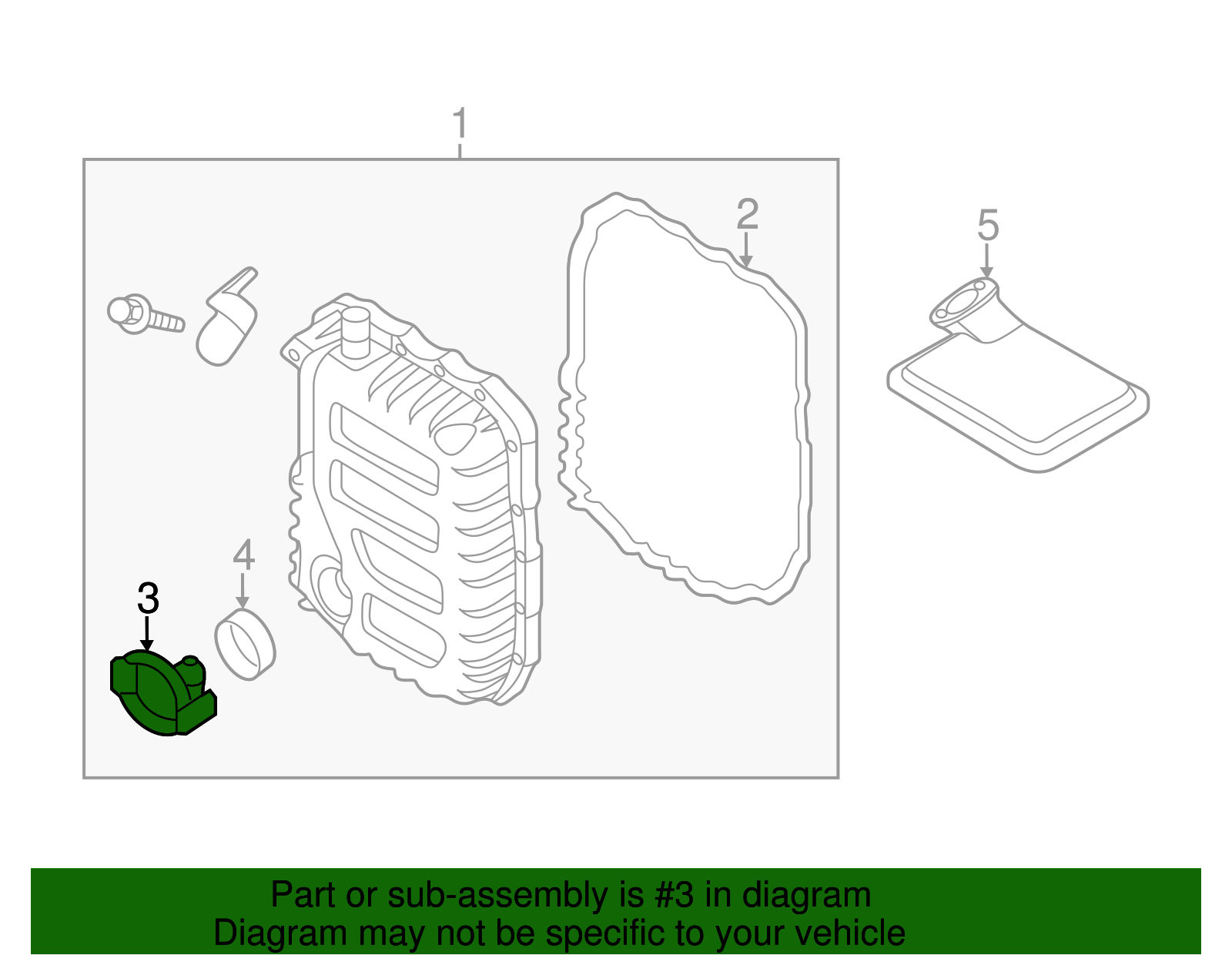 1
2
5
4
3

Part or sub-assembly is #3 in diagram
Diagram may not be specific to your vehicle