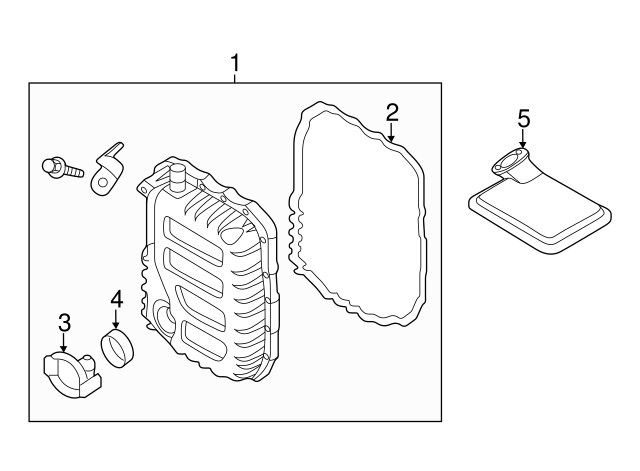 1
2
5
4
3