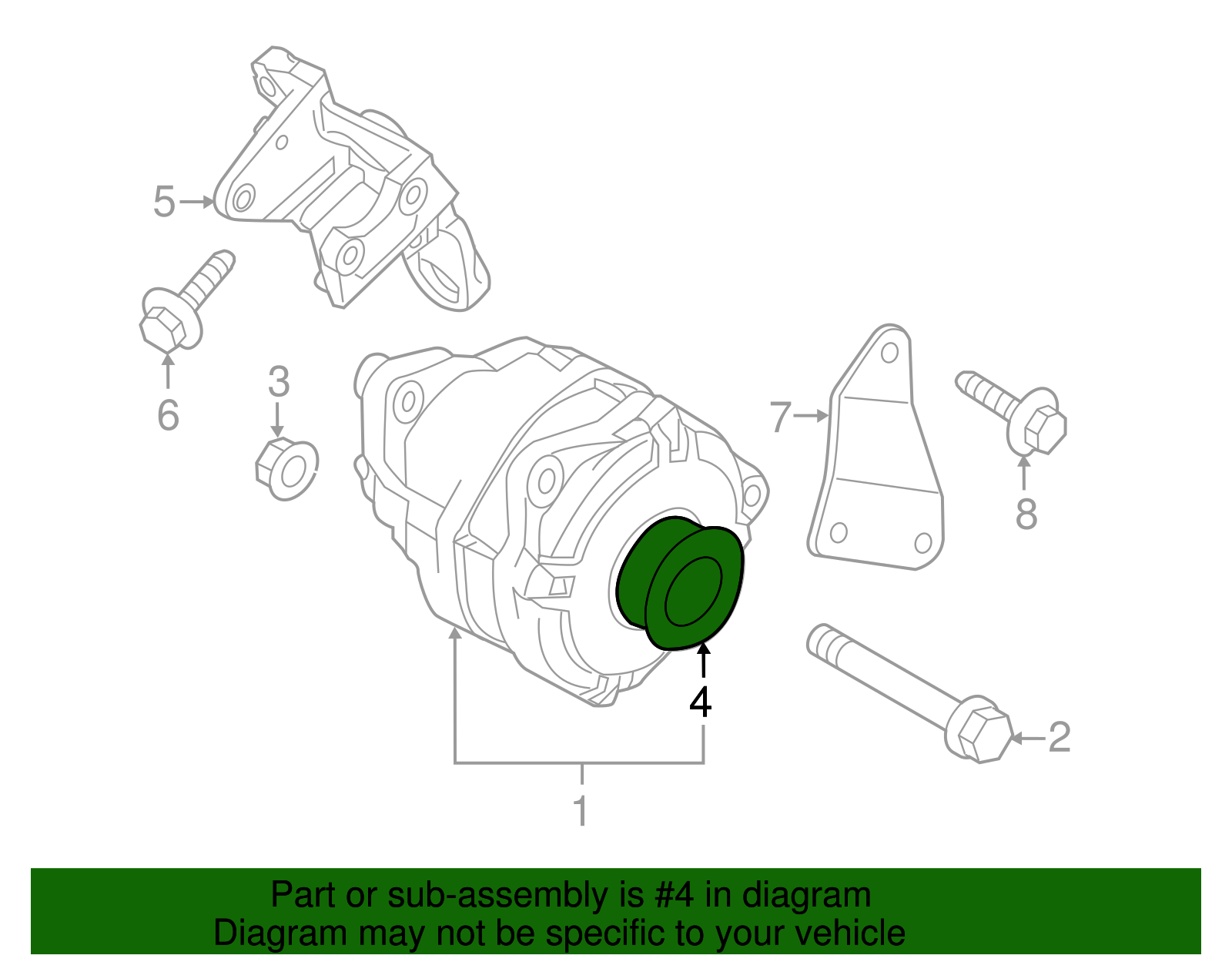 5
6
3
7
8
4
2
1

Part or sub-assembly is #4 in diagram
Diagram may not be specific to your vehicle