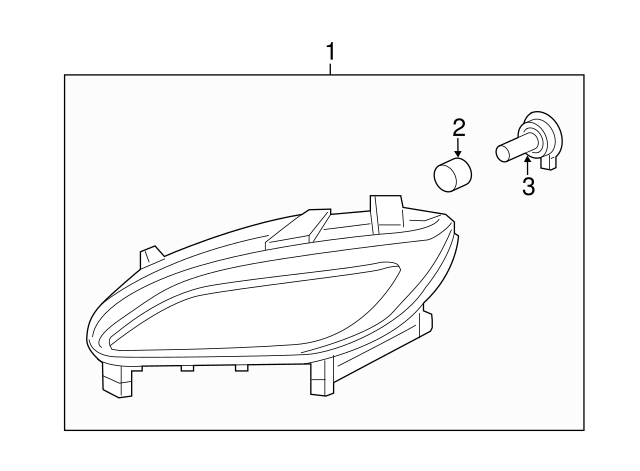 1
2
3