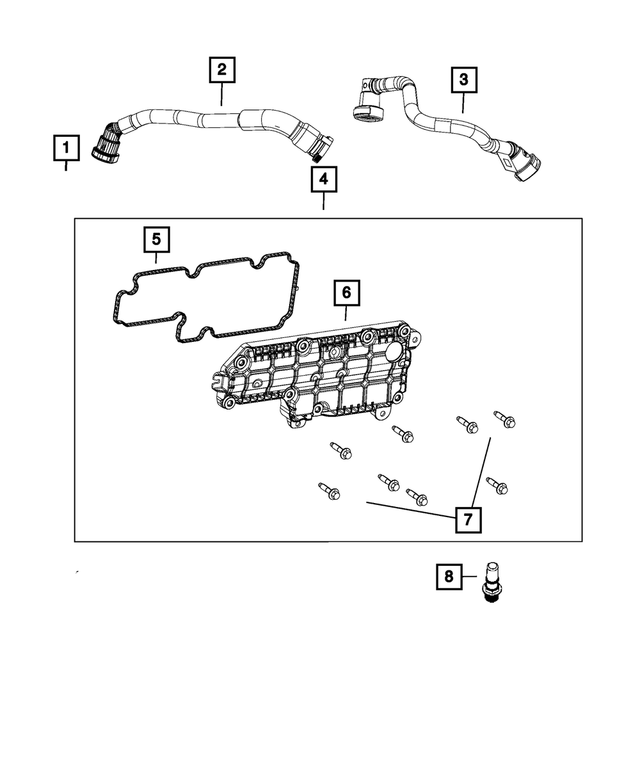 2
3
1
4
5
6
7
8