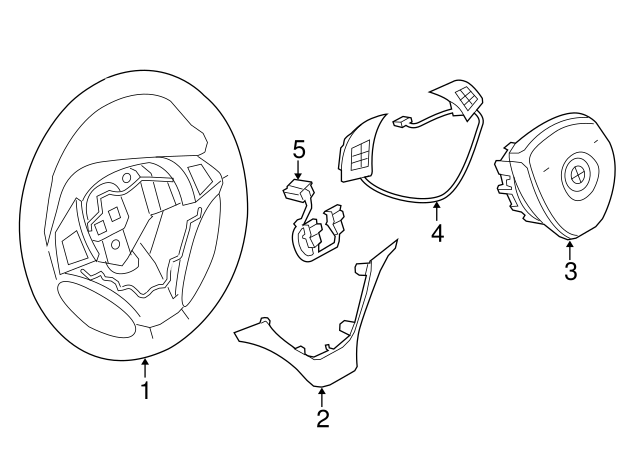 5
4
3
1
2