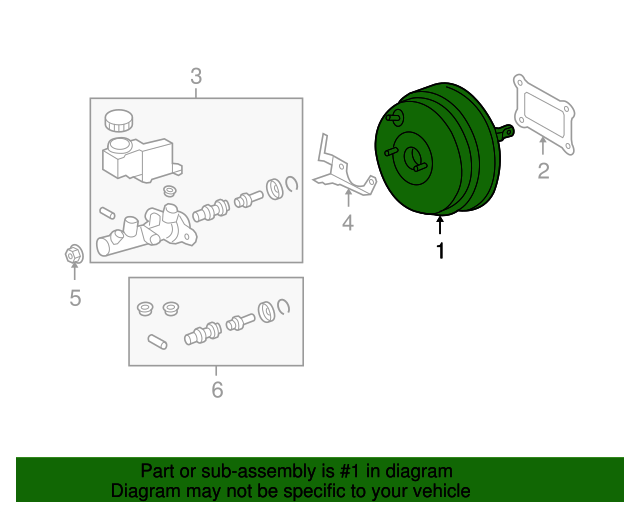 3

2

4

1

5

6

Part or sub-assembly is #1 in diagram
Diagram may not be specific to your vehicle