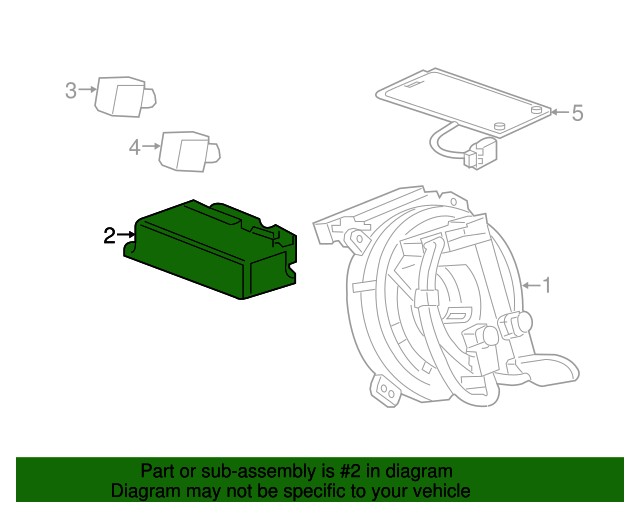 3
4
5
2
1

Part or sub-assembly is #2 in diagram
Diagram may not be specific to your vehicle