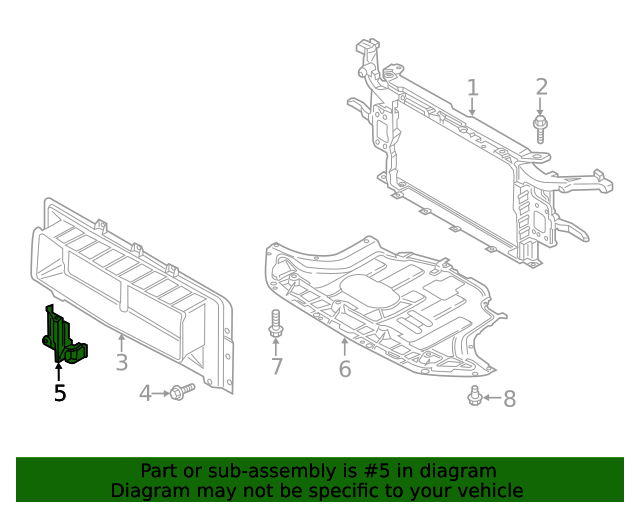 1
2
3
4
5
6
7
8

Part or sub-assembly is #5 in diagram
Diagram may not be specific to your vehicle