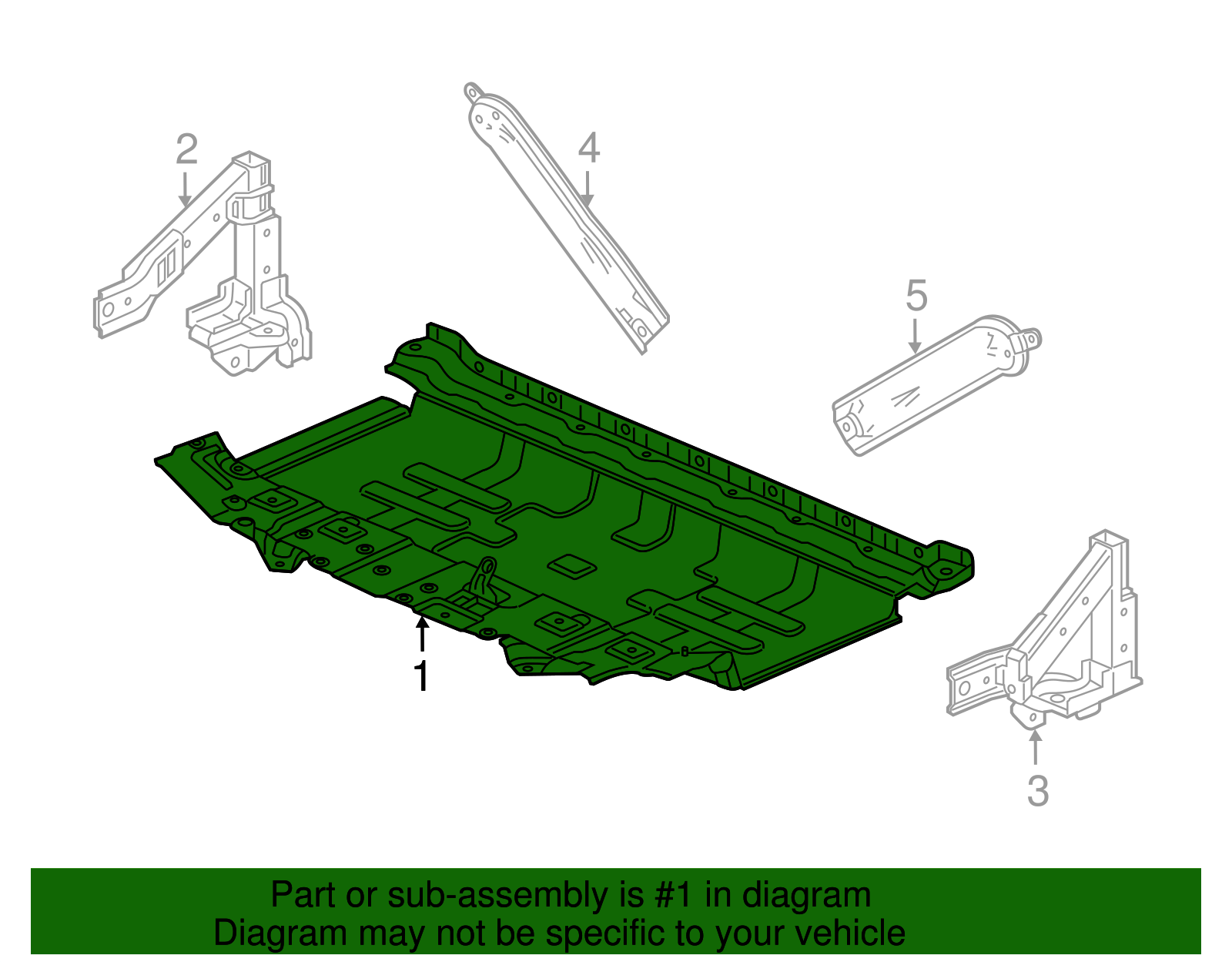 2

4

5

1

3

Part or sub-assembly is #1 in diagram
Diagram may not be specific to your vehicle