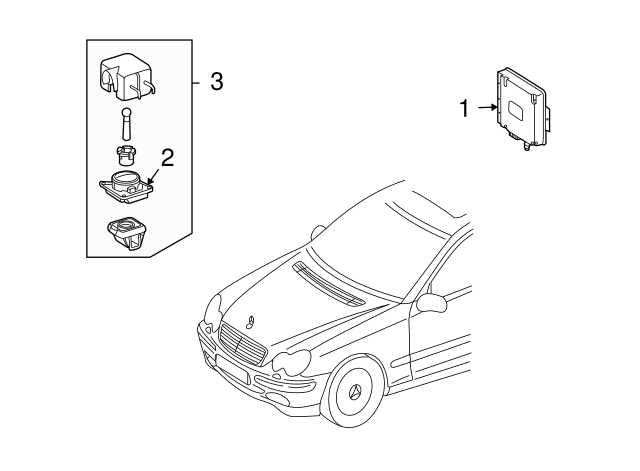 3
1
2