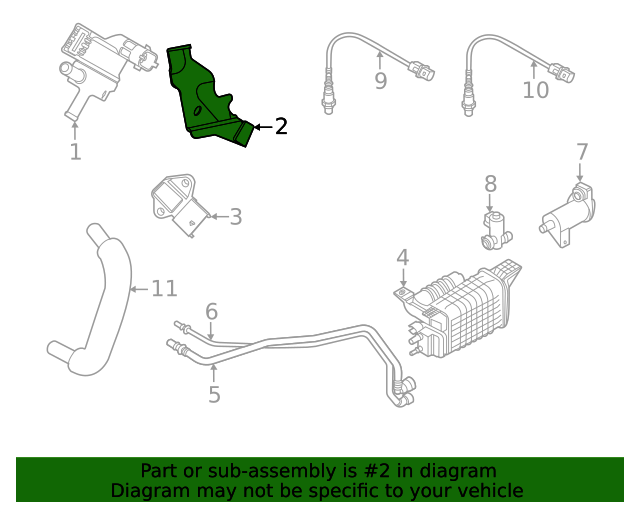 1
2
9
10
3
7
8
4
11
6
5

Part or sub-assembly is #2 in diagram
Diagram may not be specific to your vehicle