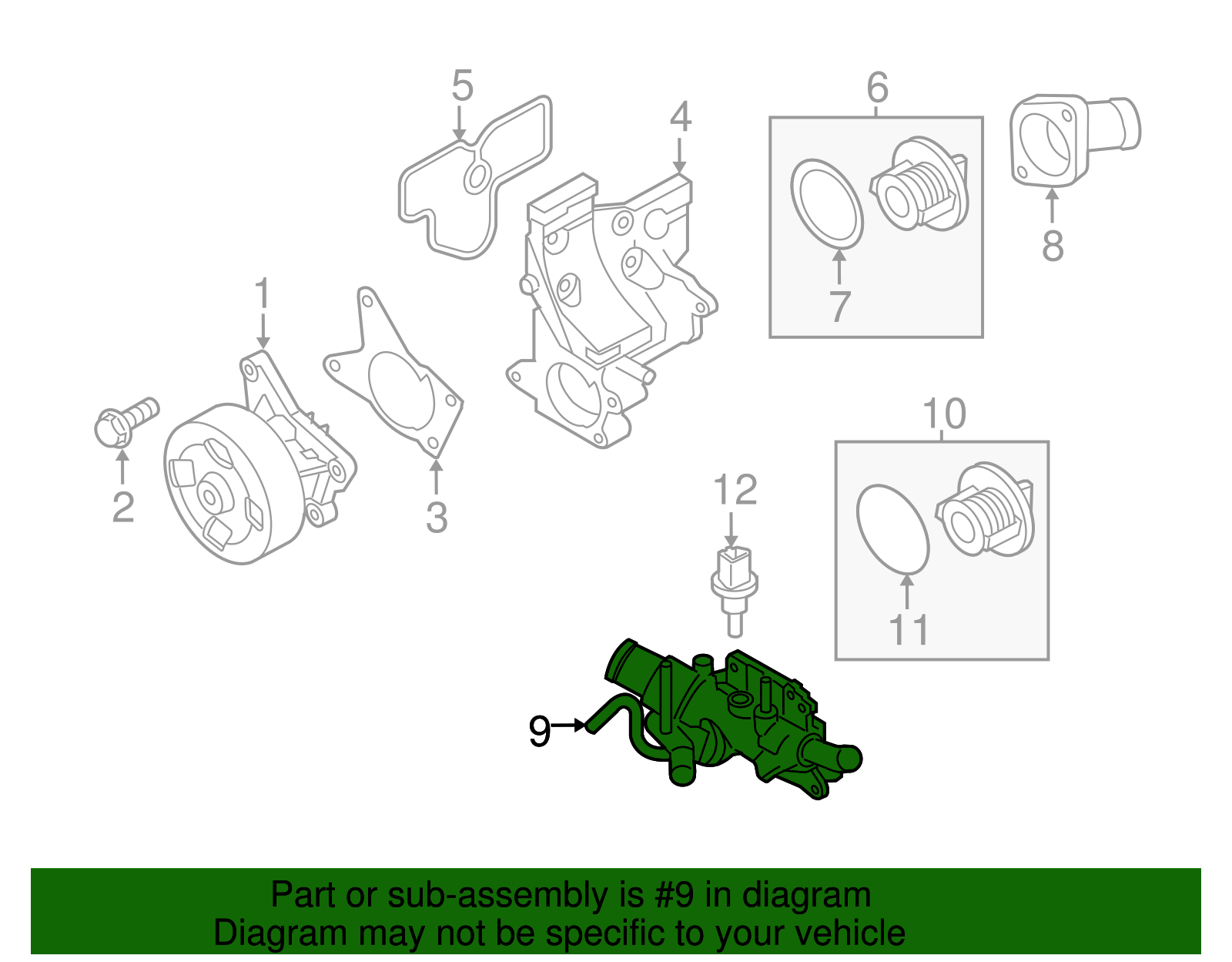 5
4
6
8
7
1
2
3
10
12
11
9

Part or sub-assembly is #9 in diagram
Diagram may not be specific to your vehicle