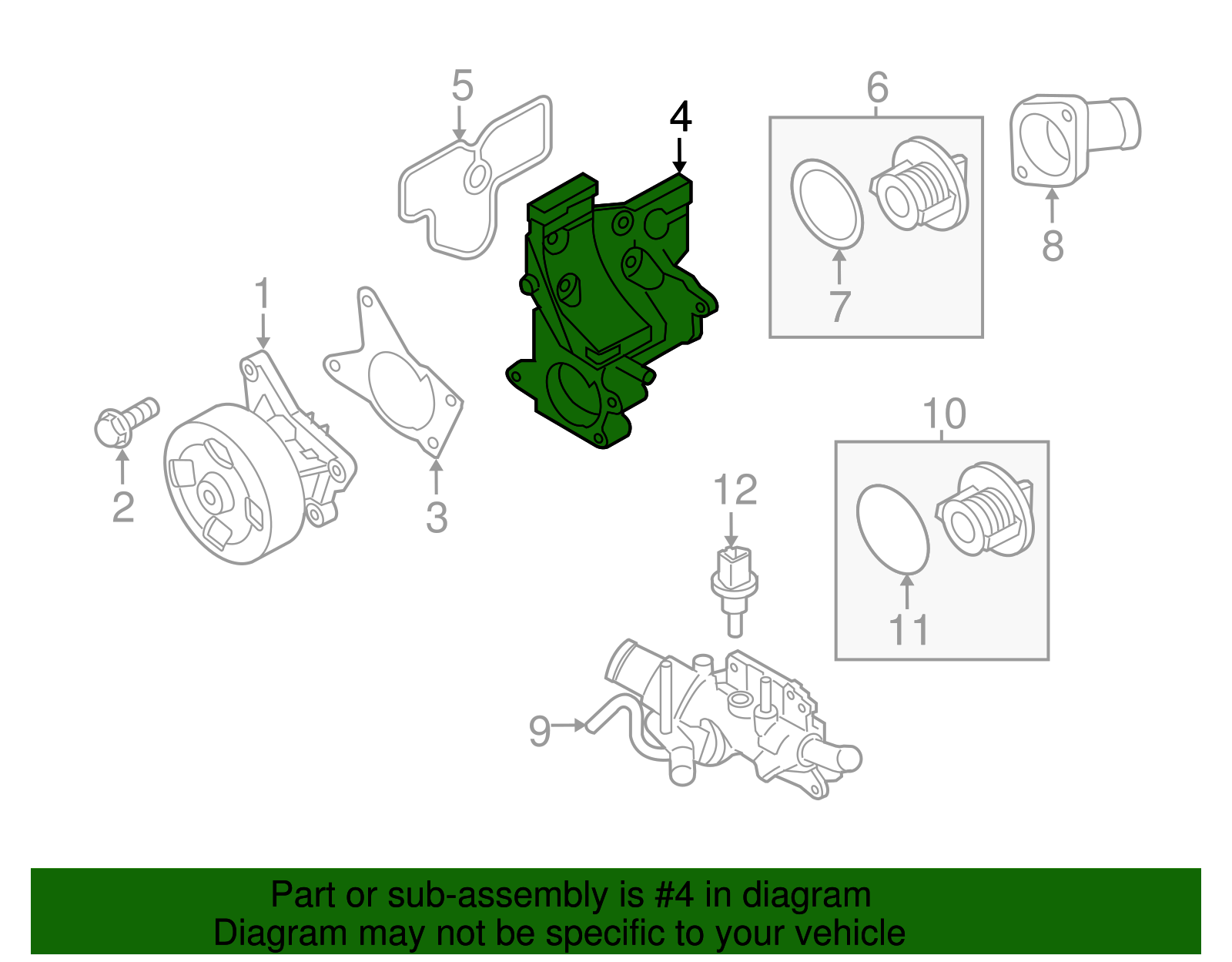 5
4
6
8
7
1
2
3
10
12
11
9

Part or sub-assembly is #4 in diagram
Diagram may not be specific to your vehicle