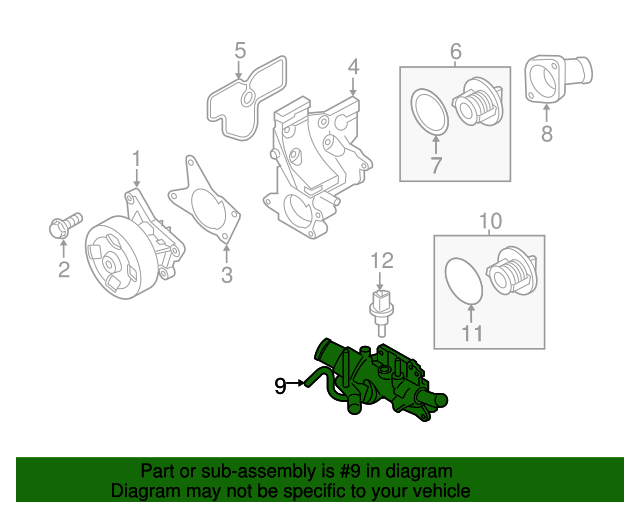 5
4
6
8
7
1
2
3
10
12
11
9

Part or sub-assembly is #9 in diagram
Diagram may not be specific to your vehicle