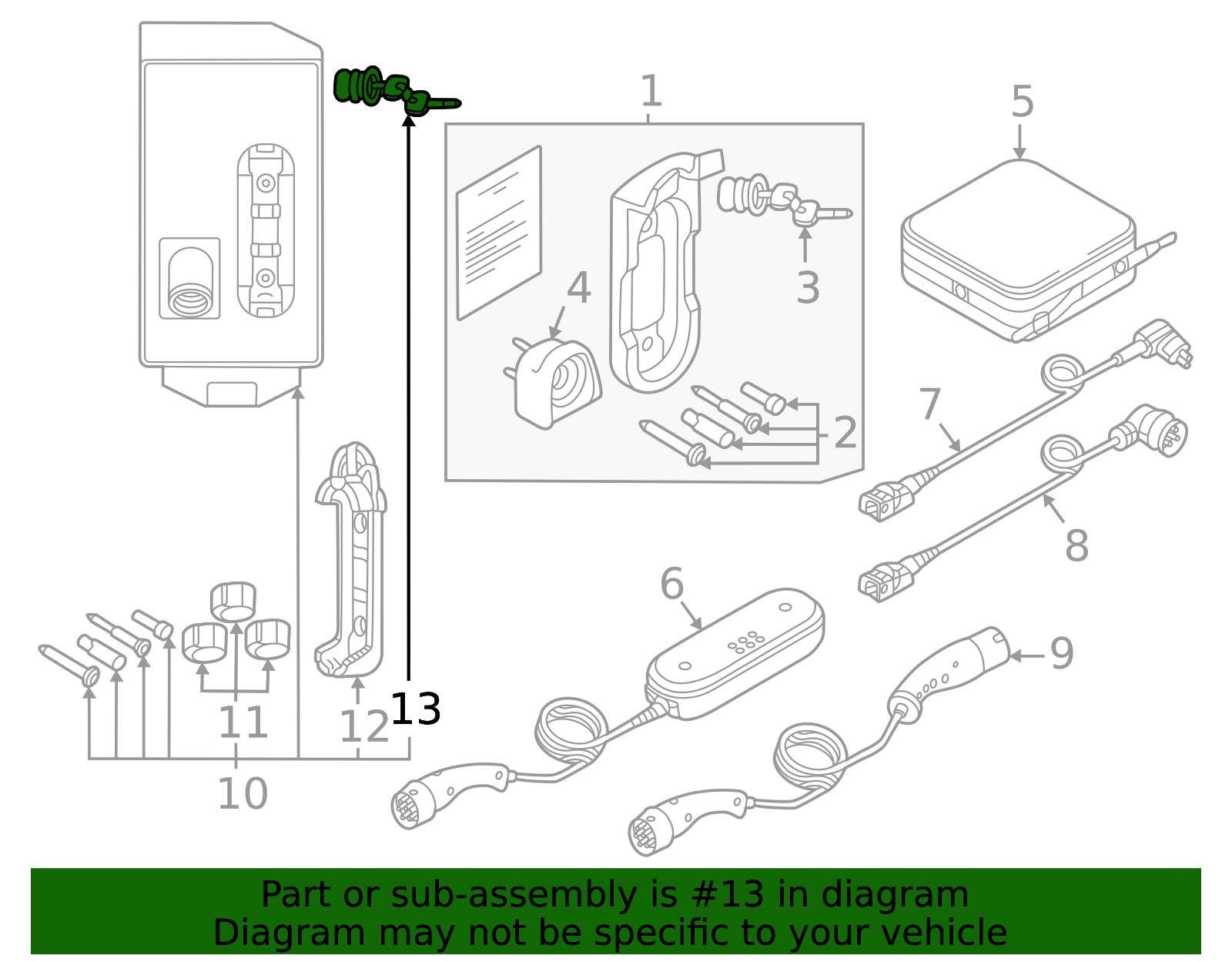 1
5
4
3
2
7
8
6
9
11
12
13
10

Part or sub-assembly is #13 in diagram
Diagram may not be specific to your vehicle