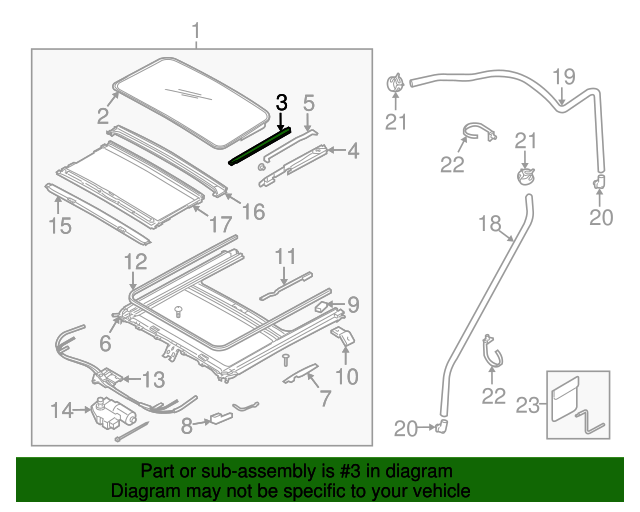 1
2
3
5
4
16
17
15
12
11
9
6
10
13
7
14
8
21
19
22
21
20
18
22
23
20

Part or sub-assembly is #3 in diagram
Diagram may not be specific to your vehicle