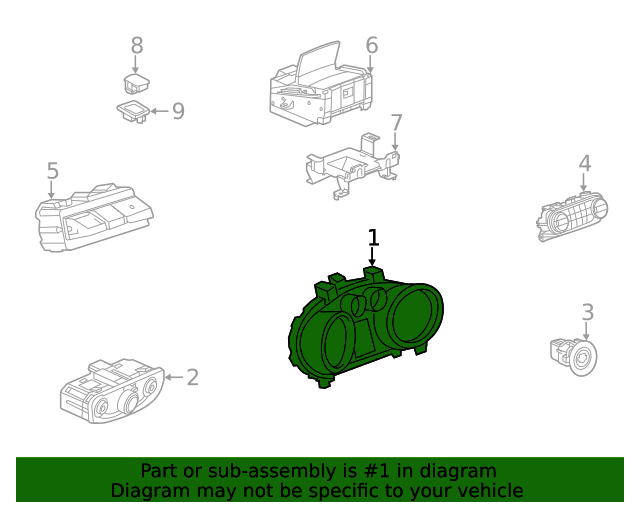 8
6
9
7
5
4
1
3
2
Part or sub-assembly is #1 in diagram
Diagram may not be specific to your vehicle