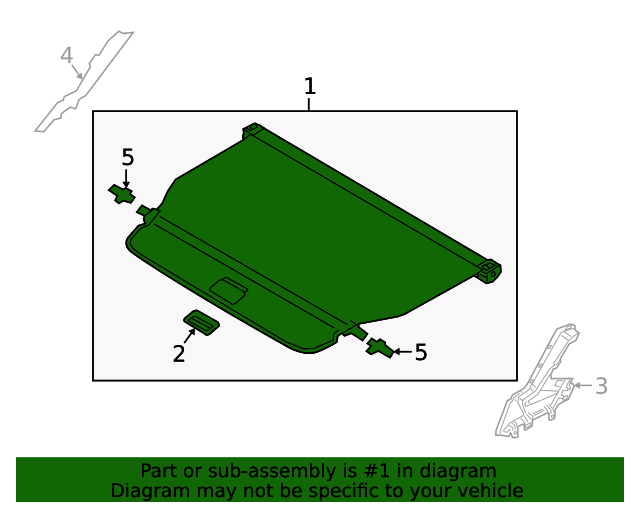 4

1

5

2

5

3

Part or sub-assembly is #1 in diagram
Diagram may not be specific to your vehicle