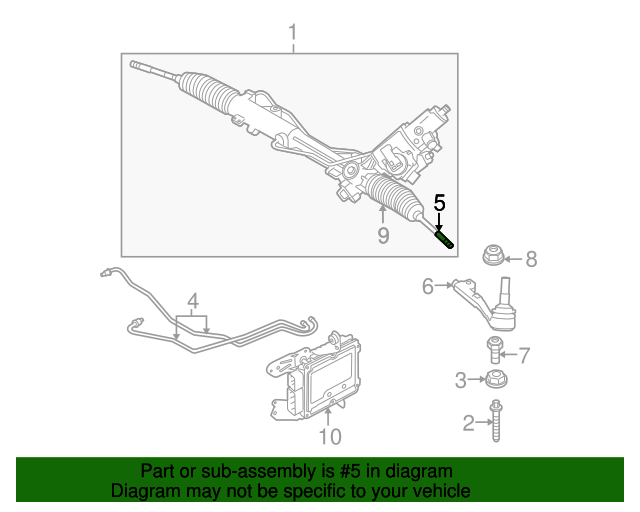 1

5

9

8

6

4

7

3

2

10

Part or sub-assembly is #5 in diagram
Diagram may not be specific to your vehicle