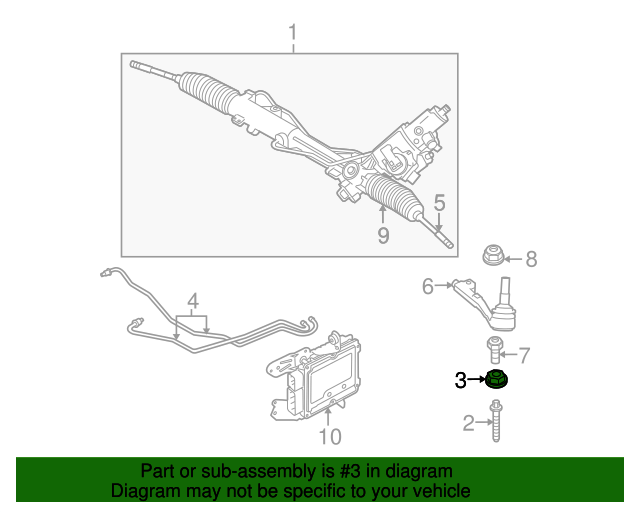 1

5

9

8

6

4

7

3

2

10

Part or sub-assembly is #3 in diagram
Diagram may not be specific to your vehicle