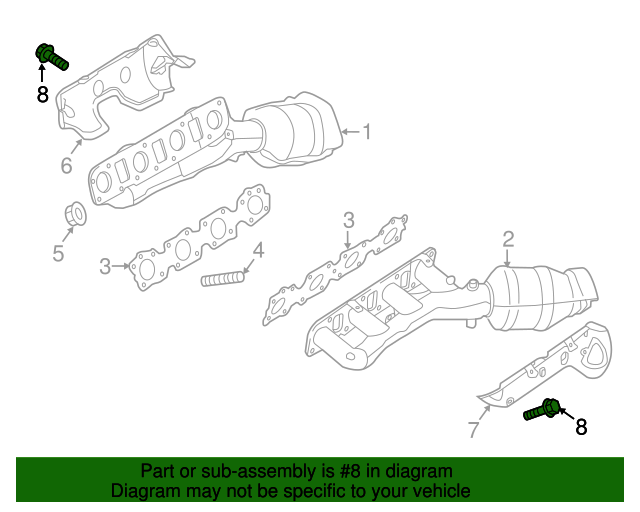 8
6
1
5
3
4
3
2
7
8

Part or sub-assembly is #8 in diagram
Diagram may not be specific to your vehicle