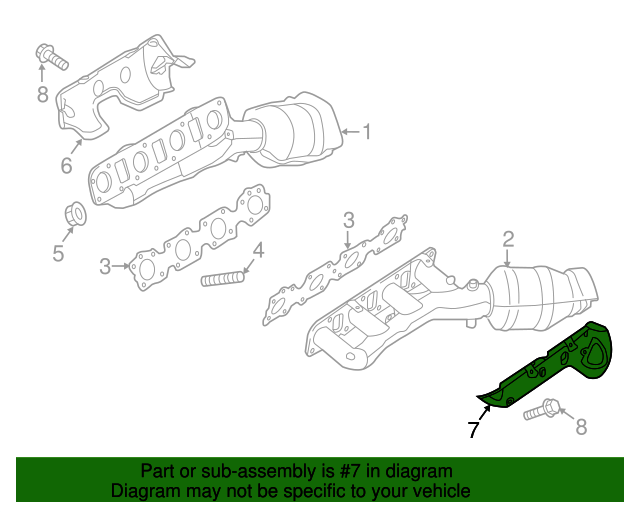 8
6
1
5
3
4
3
2
7
8

Part or sub-assembly is #7 in diagram
Diagram may not be specific to your vehicle