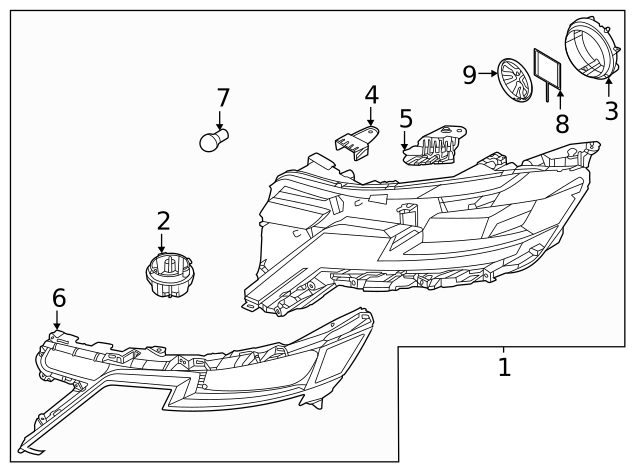 9
8
3
7
4
5
2
6
1