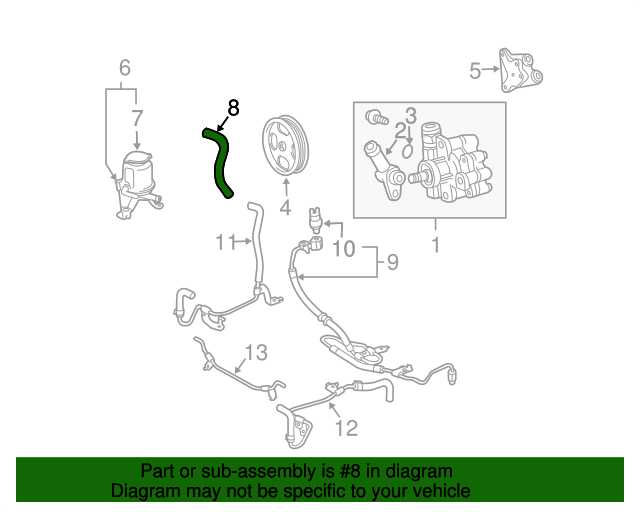 6
7
8
5
3
2
4
1
11
10
9
13
12

Part or sub-assembly is #8 in diagram
Diagram may not be specific to your vehicle