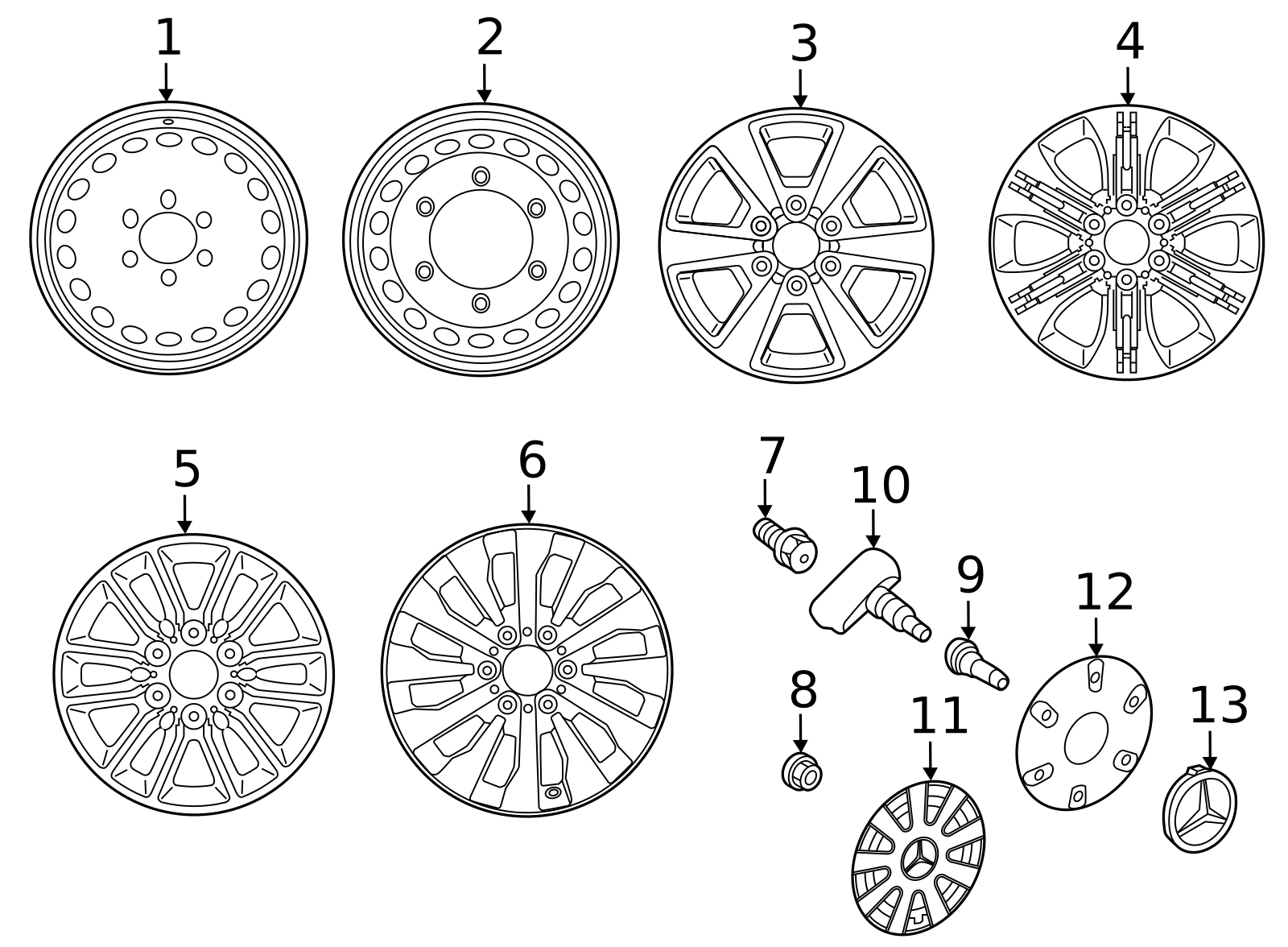 1
2
3
4
5
6
7
10
9
12
8
11
13