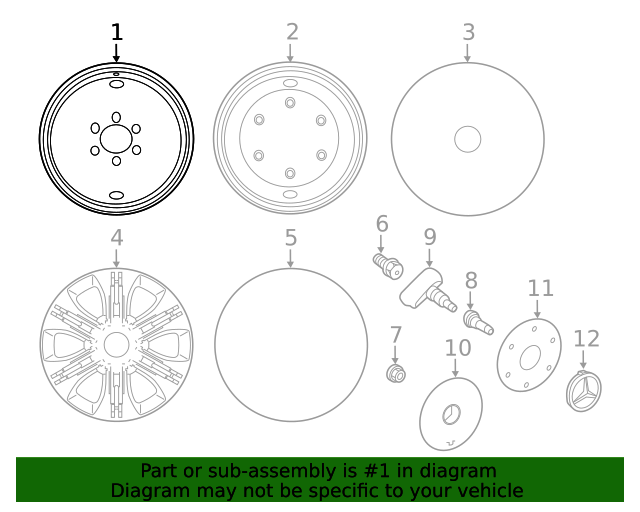 1
2
3
4
5
6
9
8
11
7
10
12

Part or sub-assembly is #1 in diagram
Diagram may not be specific to your vehicle