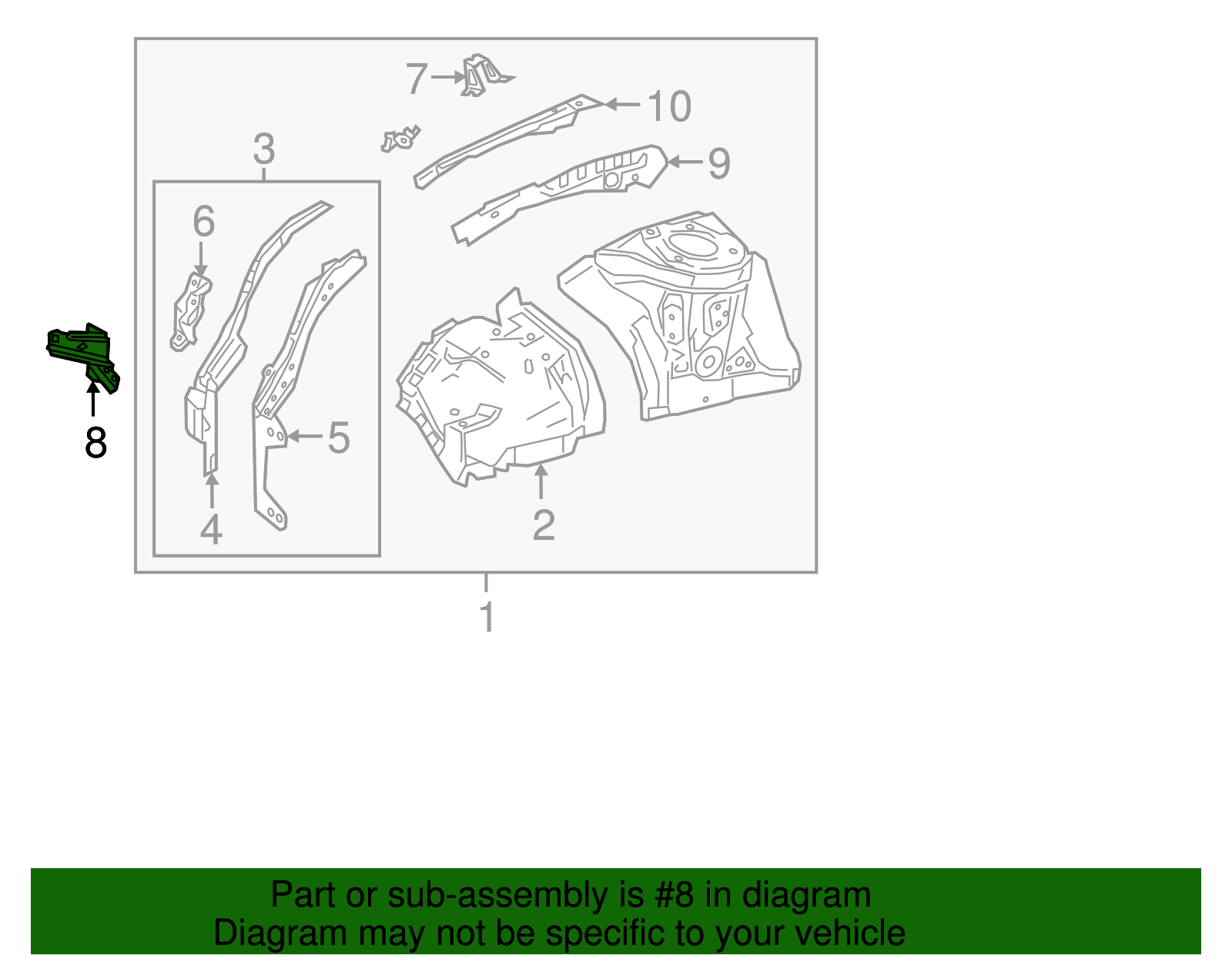 7
10
3
9
6
8
5
4
2
1

Part or sub-assembly is #8 in diagram
Diagram may not be specific to your vehicle