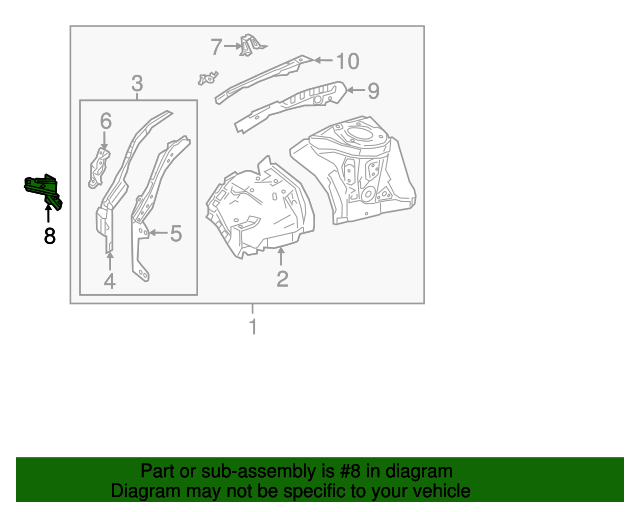 7
10
3
9
6
8
5
4
2
1

Part or sub-assembly is #8 in diagram
Diagram may not be specific to your vehicle