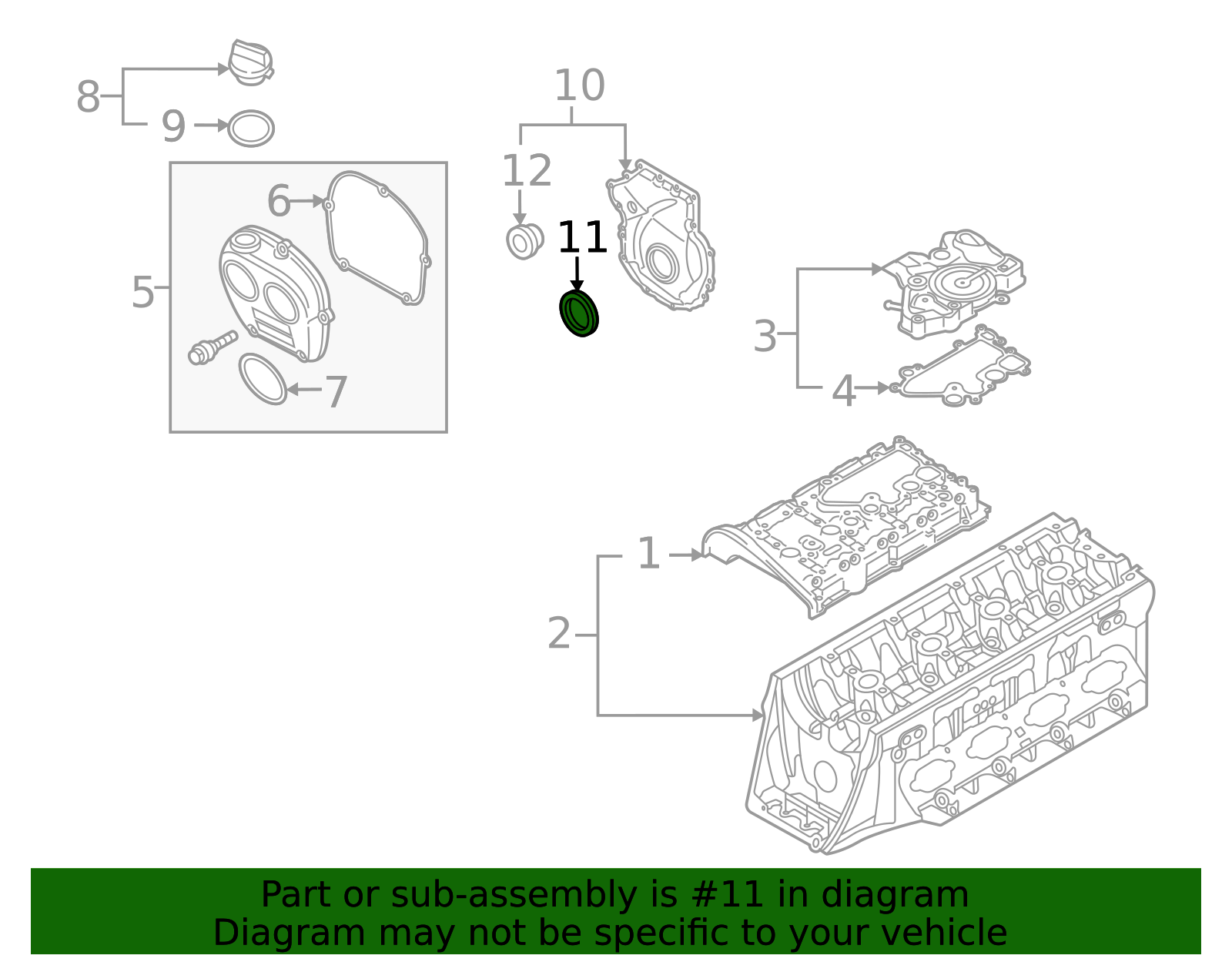 8
9
10
12
11
6
5
7
3
4
1
2

Part or sub-assembly is #11 in diagram
Diagram may not be specific to your vehicle